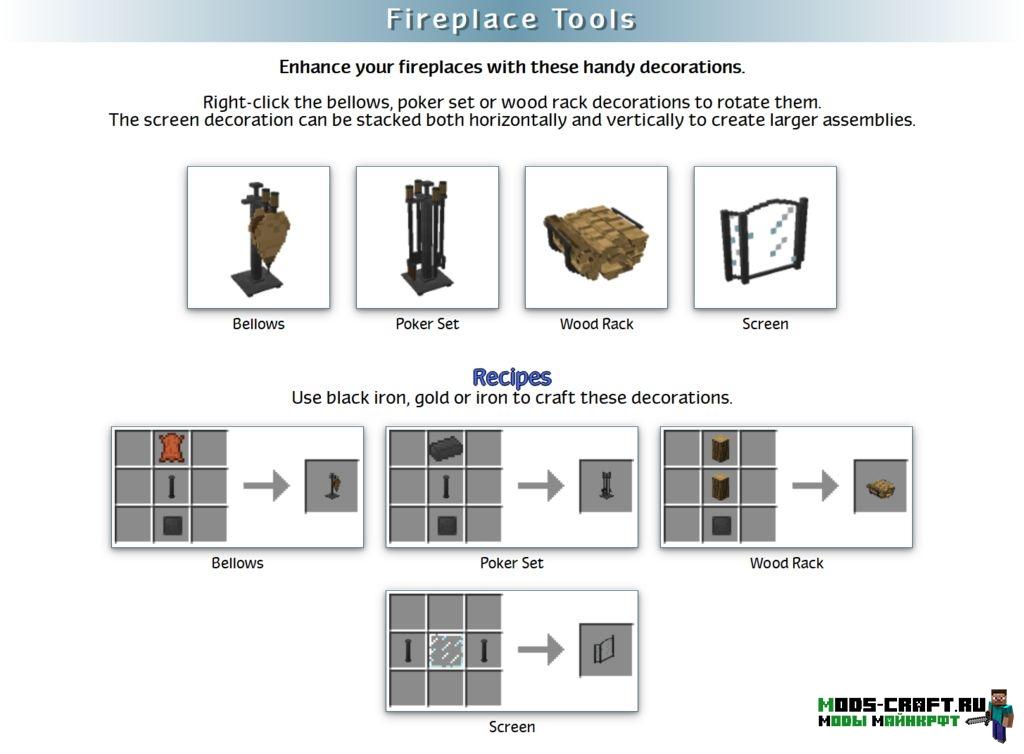 Fireplace Tools

Enhance your fireplaces with these handy decorations.

Right-click the bellows, poker set or wood rack decorations to rotate them.
The screen decoration can be stacked both horizontally and vertically to create larger assemblies.

Bellows

Poker Set

Wood Rack

Screen

Recipes

Use black iron, gold or iron to craft these decorations.

Bellows

Poker Set

Wood Rack

Screen

MODS-CRAFT.RU
МОДЫ МАЙНКРФТ