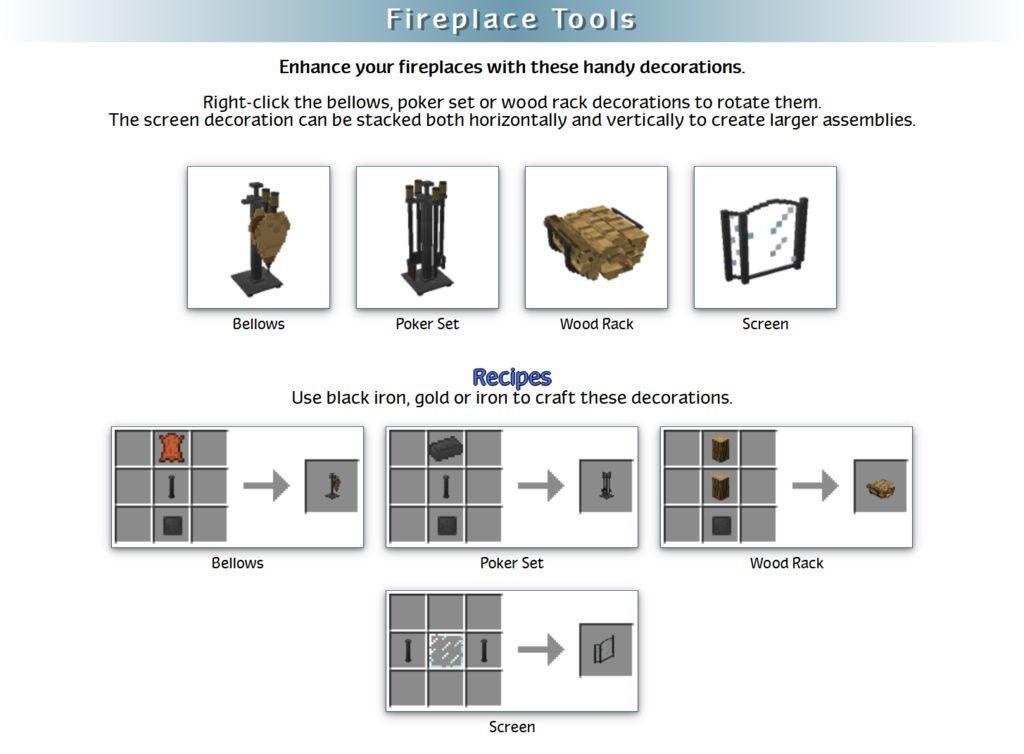 Fireplace Tools

Enhance your fireplaces with these handy decorations.

Right-click the bellows, poker set or wood rack decorations to rotate them.
The screen decoration can be stacked both horizontally and vertically to create larger assemblies.

Bellows

Poker Set

Wood Rack

Screen

Recipes
Use black iron, gold or iron to craft these decorations.

Bellows

Poker Set

Wood Rack

Screen